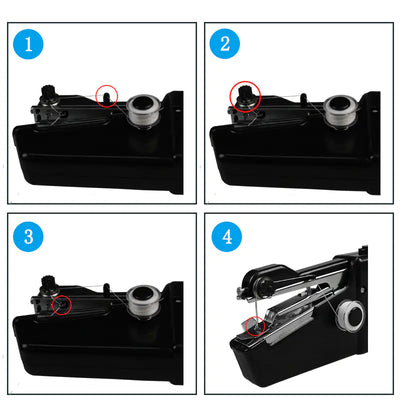 1

2

3

4